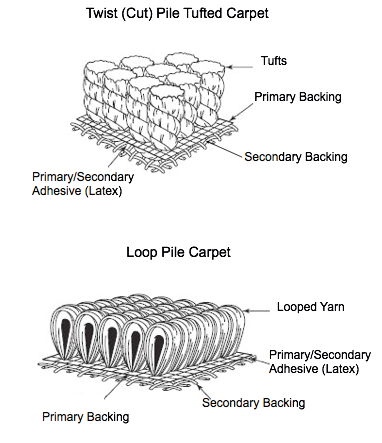 Twist (Cut) Pile Tufted Carpet

Tufts

Primary Backing

Secondary Backing

Primary/Secondary Adhesive (Latex)

Loop Pile Carpet

Looped Yarn

Primary/Secondary Adhesive (Latex)

Secondary Backing

Primary Backing